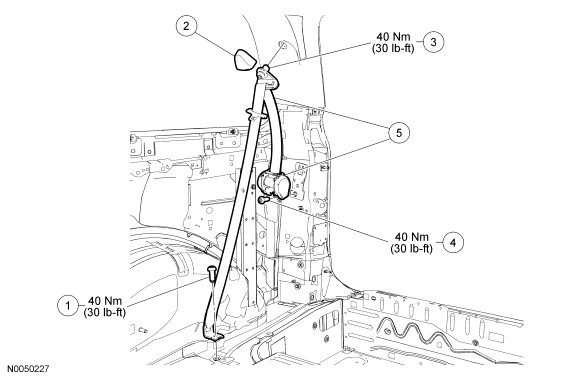 2

40 Nm
(30 lb-ft)
3

5

40 Nm
(30 lb-ft)
4

1
40 Nm
(30 lb-ft)

N0050227