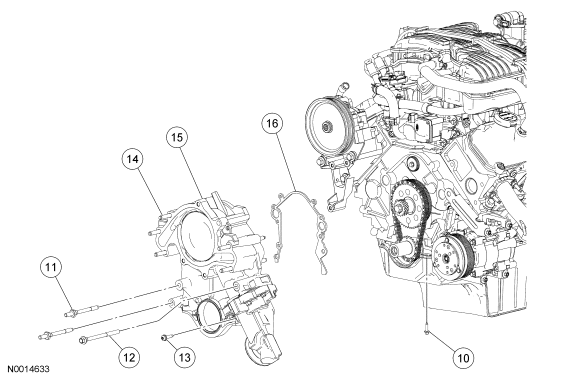 16
15
14
11
12
13
10
N0014633