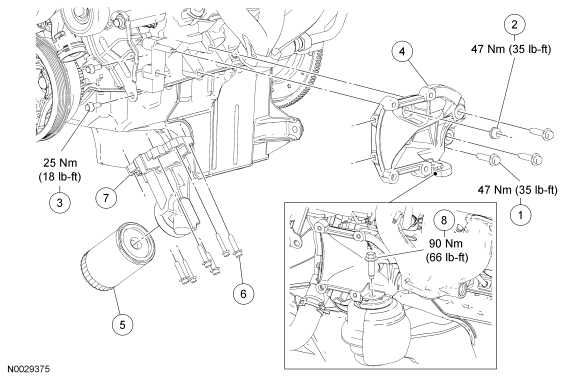 2
47 Nm (35 lb-ft)

4

25 Nm
(18 lb-ft)

3

7

47 Nm (35 lb-ft)

1

8
90 Nm
(66 lb-ft)

6

5

N0029375