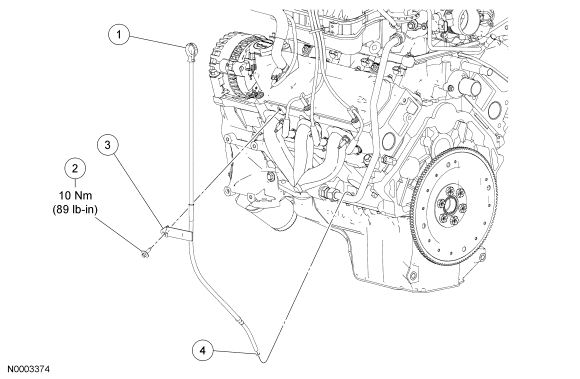 1

3

2

10 Nm
(89 lb-in)

4

N0003374