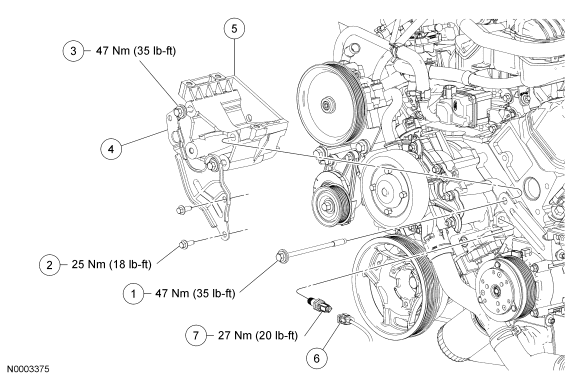 5

3 47 Nm (35 lb-ft)

4

2 25 Nm (18 lb-ft)

1 47 Nm (35 lb-ft)

7 27 Nm (20 lb-ft)

6

N0003375