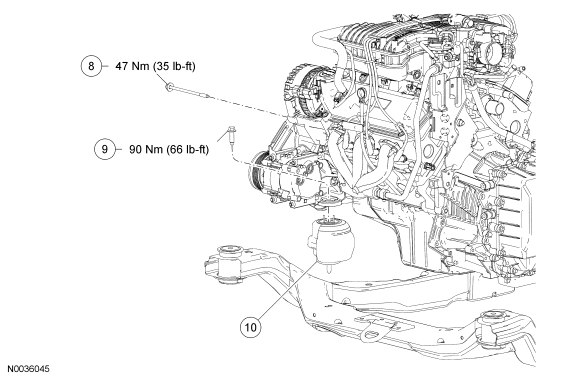 8 47 Nm (35 lb-ft)

9 90 Nm (66 lb-ft)

10

N0036045