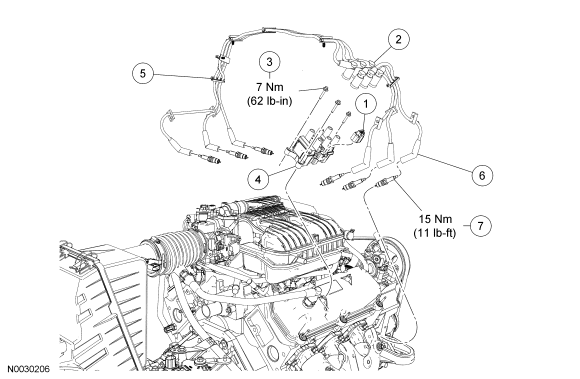 2

5

3
7 Nm
(62 lb-in)

1

4

6

15 Nm
(11 lb-ft)

7

N0030206