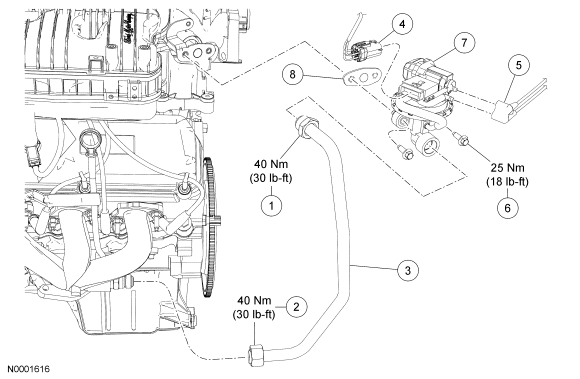 4
7
8
5
40 Nm
(30 lb-ft)
1
25 Nm
(18 lb-ft)
6
3
40 Nm
(30 lb-ft)
2
N0001616