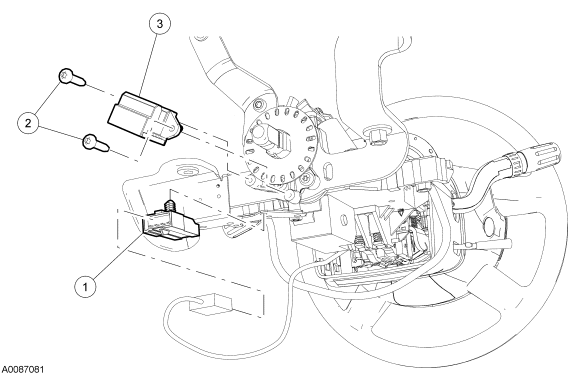 3
2
1
A0087081