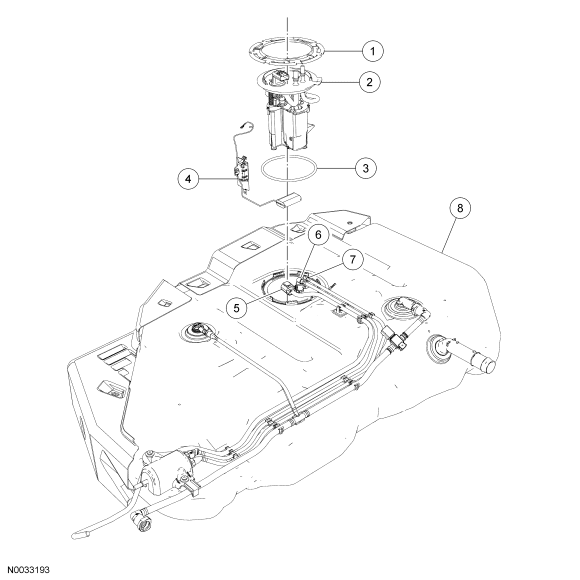 1
2
3
4
8
6
7
5
N0033193