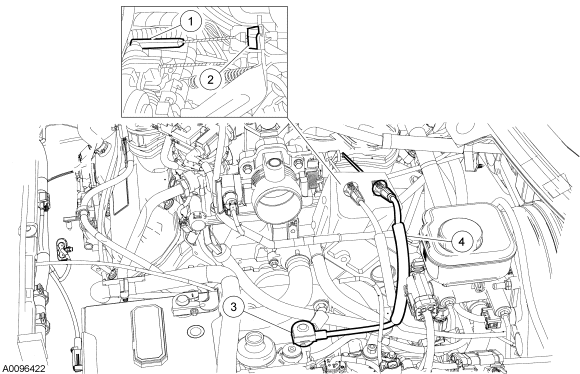 1
2
4
3
A0096422