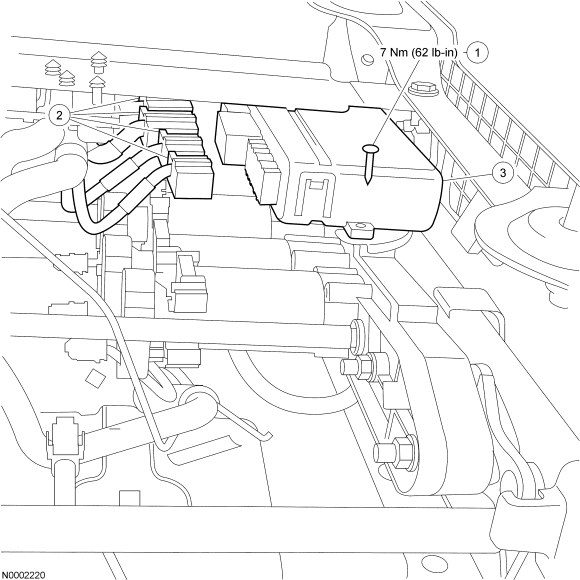 7 Nm (62 lb-in)
1
2
3
N0002220