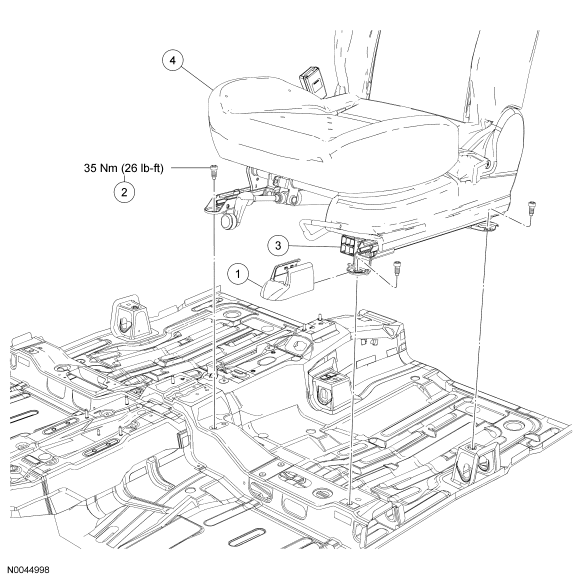 4

35 Nm (26 lb-ft)

2

3

1

N0044998