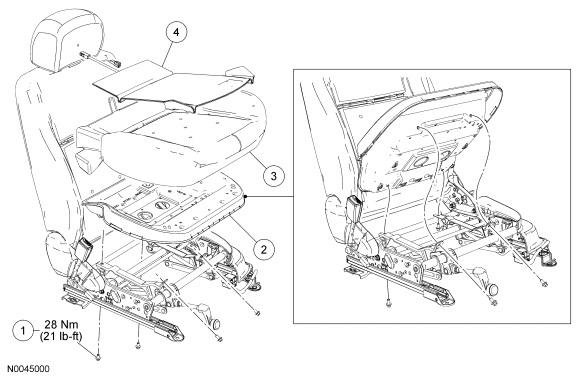 4

3

2

1

28 Nm
(21 lb-ft)

N0045000