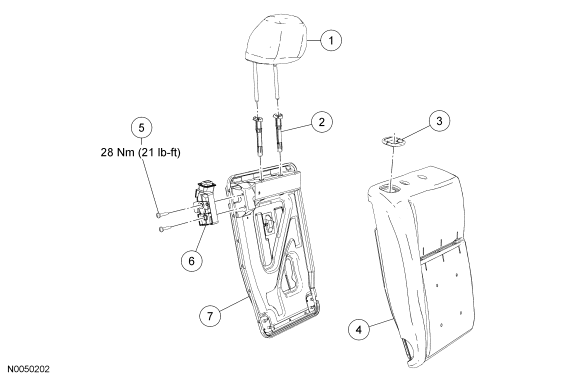 1
2
3
5
28 Nm (21 lb-ft)
6
7
4
N0050202