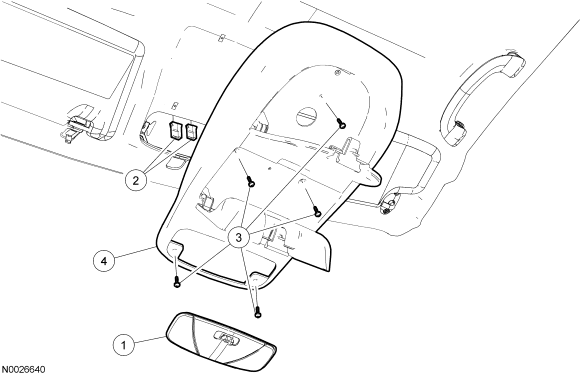 2
3
4
1
N0026640