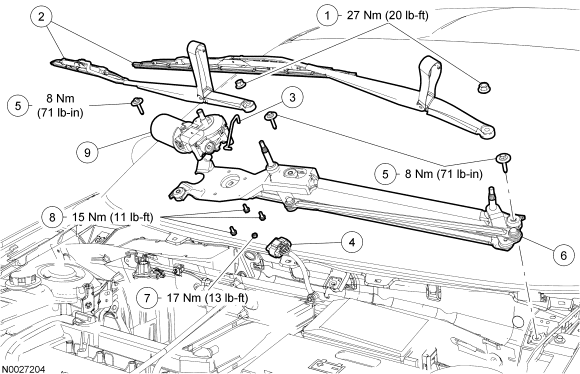 2

1 27 Nm (20 lb-ft)

5 8 Nm (71 lb-in)

3

9

5 8 Nm (71 lb-in)

8 15 Nm (11 lb-ft)

4

6

7 17 Nm (13 lb-ft)

N0027204