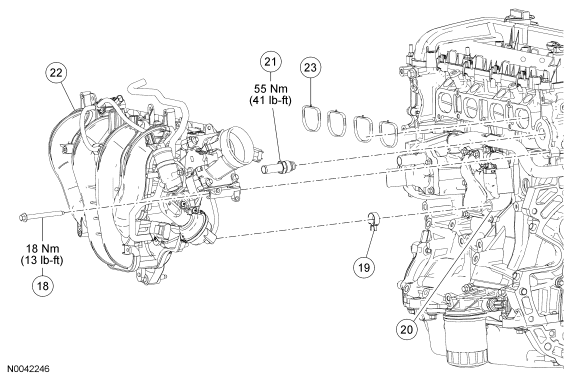 22

21
55 Nm
(41 lb-ft)

23

18 Nm
(13 lb-ft)
18

19

20

N0042246