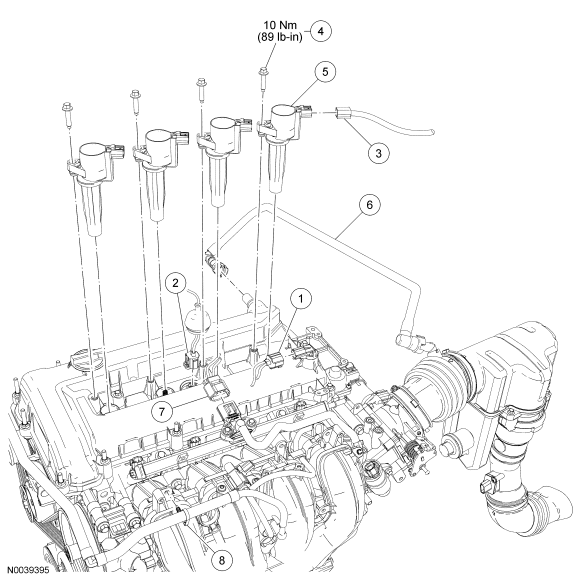 10 Nm
(89 lb-in)
4
5
3
6
2
1
7
8
N0039395