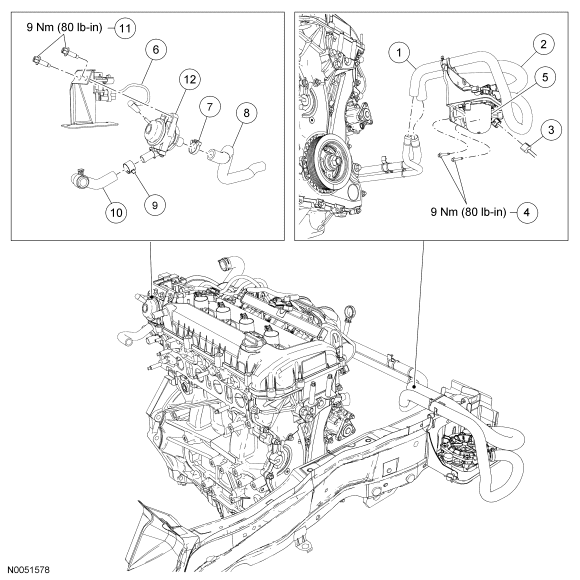 9 Nm (80 lb-in) 11

6

12

7

8

10

9

1

2

5

3

9 Nm (80 lb-in) 4

N0051578