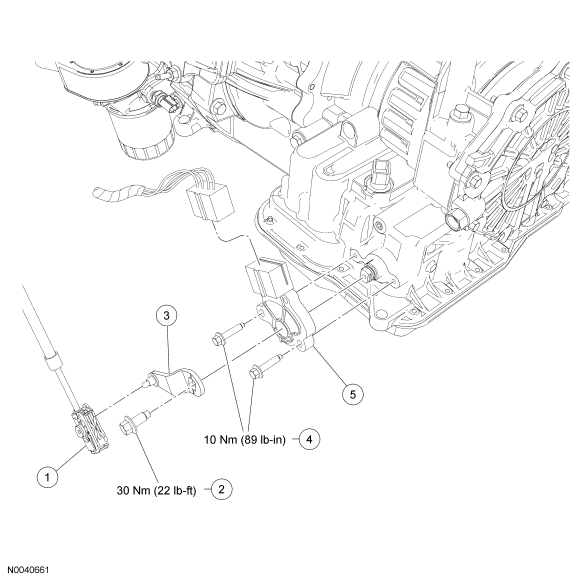 3

5

10 Nm (89 lb-in) 4

1

30 Nm (22 lb-ft) 2

N0040661