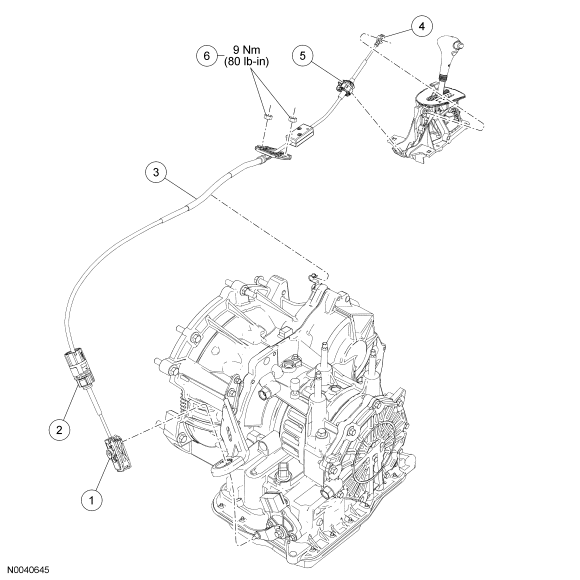 4

6 9 Nm (80 lb-in)

5

3

2

1

N0040645