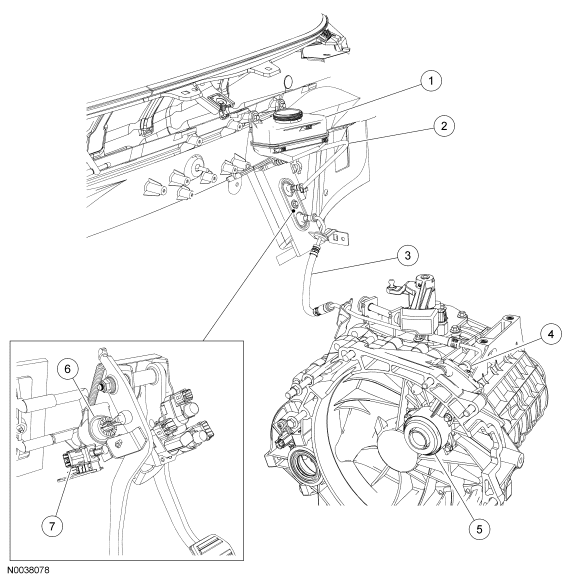 1
2
3
4
6
7
5
N0038078