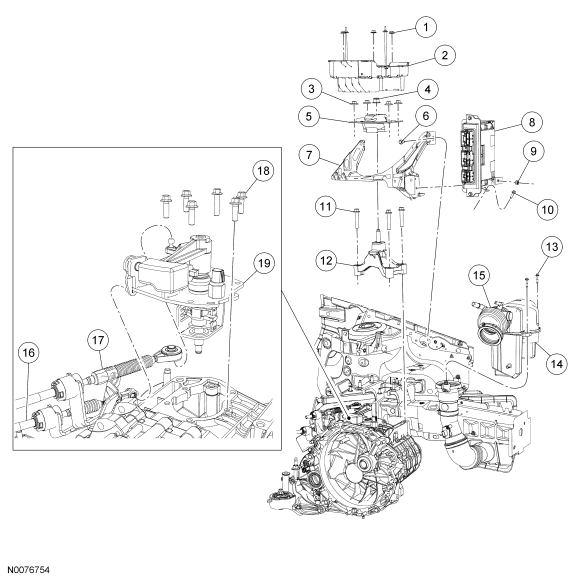 1
2
3
4
5
6
7
8
9
10
11
12
13
14
15
16
17
18
19
N0076754