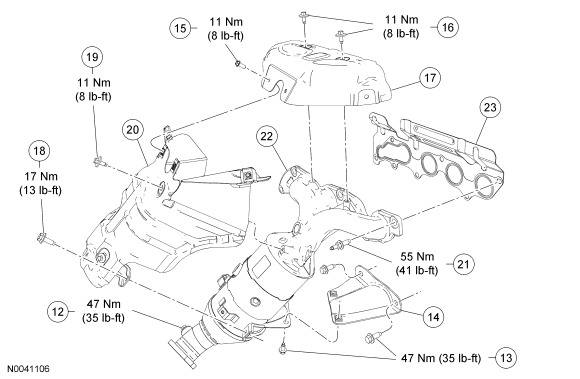 15
11 Nm
(8 lb-ft)

11 Nm
(8 lb-ft)
16

19
11 Nm
(8 lb-ft)

17

23

20

22

18
17 Nm
(13 lb-ft)

55 Nm
(41 lb-ft)
21

12
47 Nm
(35 lb-ft)

14

47 Nm (35 lb-ft)
13

N0041106