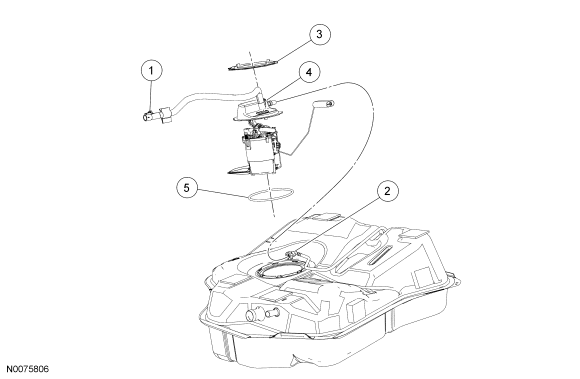 3
1
4
5
2
N0075806