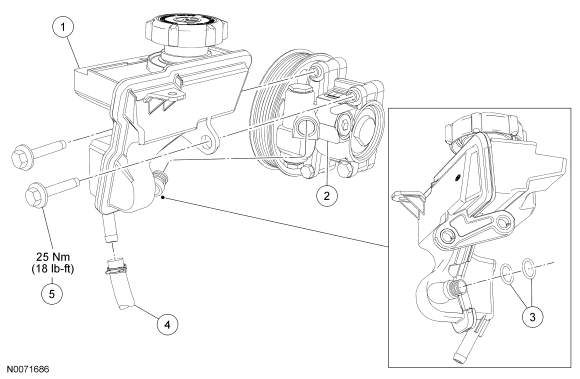 1

2

25 Nm
(18 lb-ft)

5

4

3

N0071686