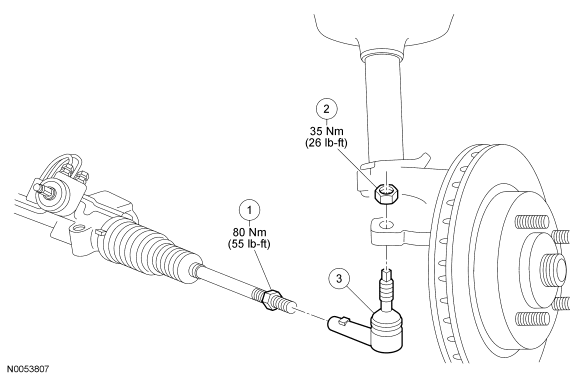 2
35 Nm
(26 lb-ft)

1
80 Nm
(55 lb-ft)

3

N0053807