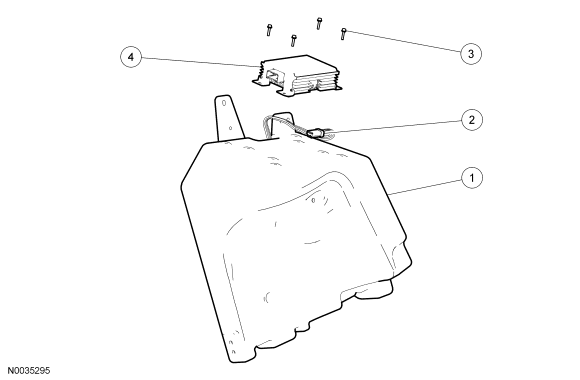 4
3
2
1
N0035295