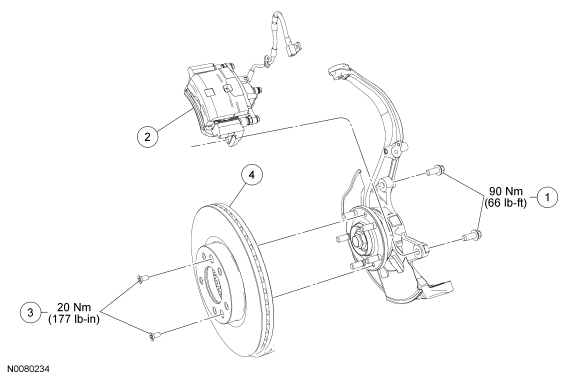 2

4

90 Nm
(66 lb-ft)

1

3

20 Nm
(177 lb-in)

N0080234