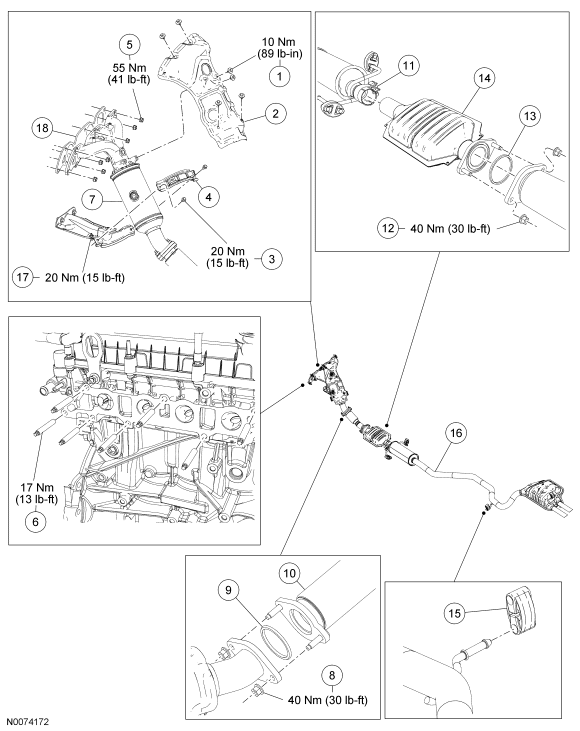 5
55 Nm
(41 lb-ft)

10 Nm
(89 lb-in)
1

2

18

7

4

20 Nm
(15 lb-ft)
3

17 20 Nm (15 lb-ft)

11

14

13

12 40 Nm (30 lb-ft)

17 Nm
(13 lb-ft)
6

16

10

9

8
40 Nm (30 lb-ft)

15

N0074172