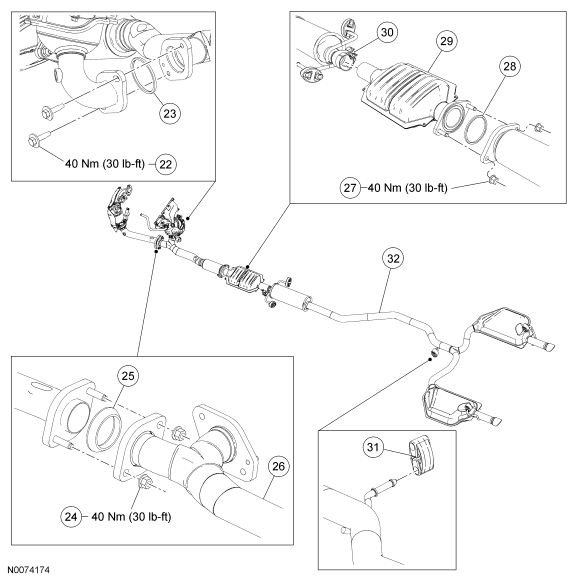 23

40 Nm (30 lb-ft) 22

30

29

28

27 40 Nm (30 lb-ft)

32

25

26

24 40 Nm (30 lb-ft)

31

N0074174