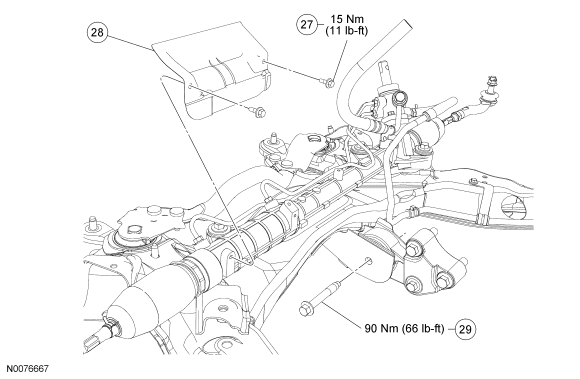 28

27 15 Nm (11 lb-ft)

90 Nm (66 lb-ft) 29

N0076667