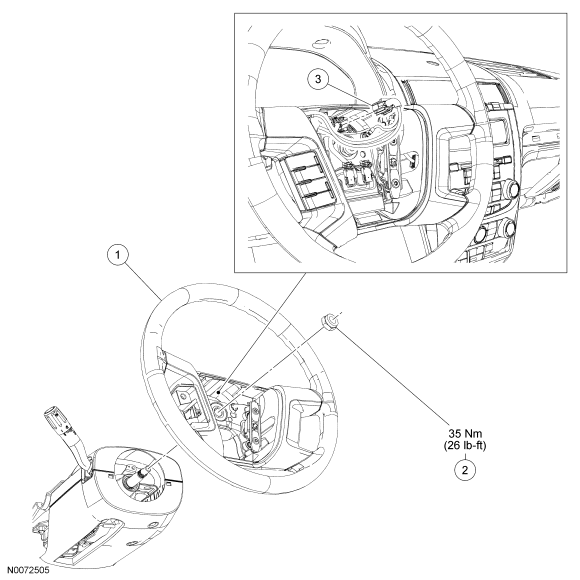 3

1

35 Nm
(26 lb-ft)

2

N0072505