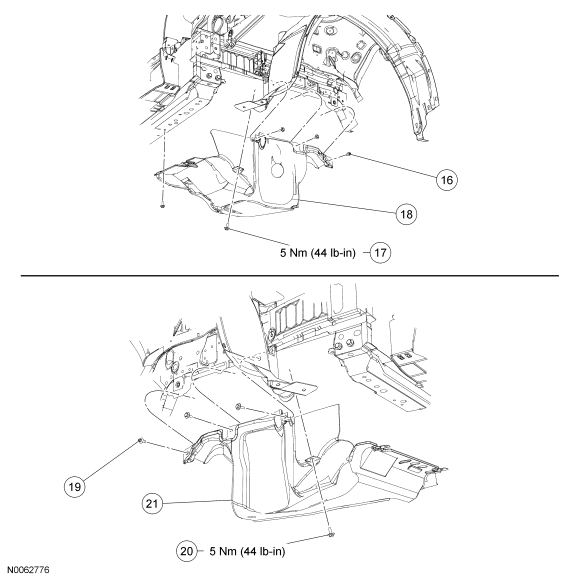 16

18

5 Nm (44 lb-in) 17

19

21

20 5 Nm (44 lb-in)

N0062776