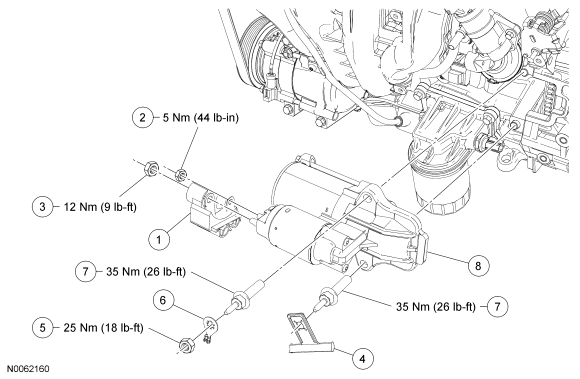 2 5 Nm (44 lb-in)

3 12 Nm (9 lb-ft)

1

8

7 35 Nm (26 lb-ft)

6

35 Nm (26 lb-ft) 7

5 25 Nm (18 lb-ft)

4

N0062160