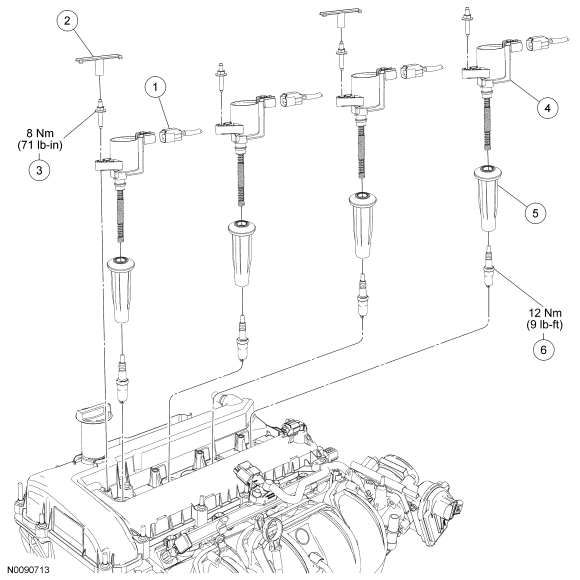 2

1

8 Nm
(71 lb-in)

3

4

5

12 Nm
(9 lb-ft)

6

N0090713