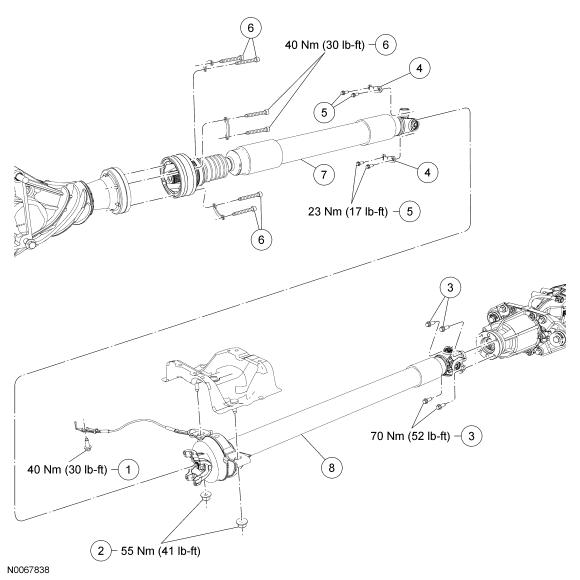 6
40 Nm (30 lb-ft) 6
4
5
7
4
23 Nm (17 lb-ft) 5
6
3
70 Nm (52 lb-ft) 3
40 Nm (30 lb-ft) 1
8
2 55 Nm (41 lb-ft)
N0067838