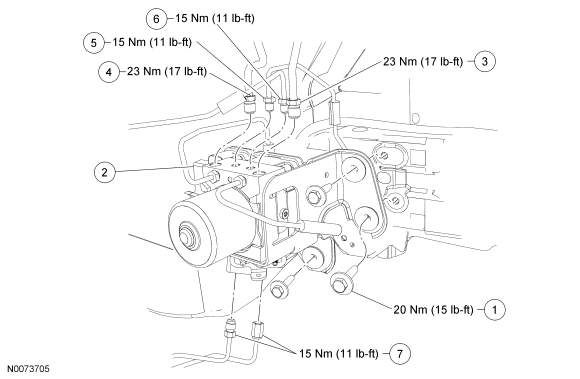 6 15 Nm (11 lb-ft)
5 15 Nm (11 lb-ft)
4 23 Nm (17 lb-ft)
23 Nm (17 lb-ft) 3
2
20 Nm (15 lb-ft) 1
15 Nm (11 lb-ft) 7
N0073705