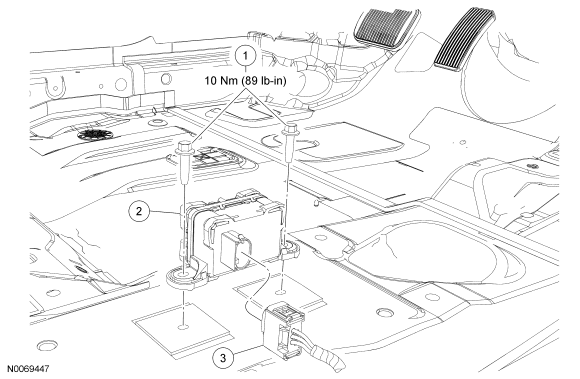 1
10 Nm (89 lb-in)
2
3
N0069447