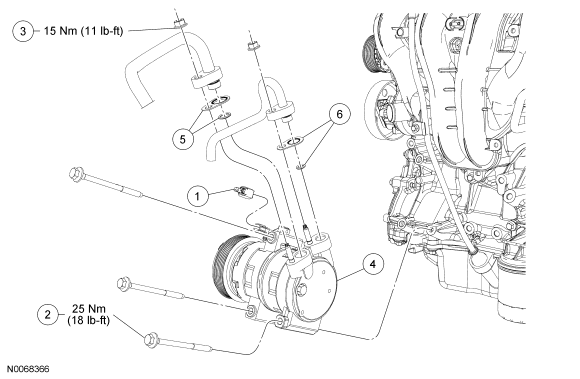 3 15 Nm (11 lb-ft)

5

6

1

4

2 25 Nm (18 lb-ft)

N0068366