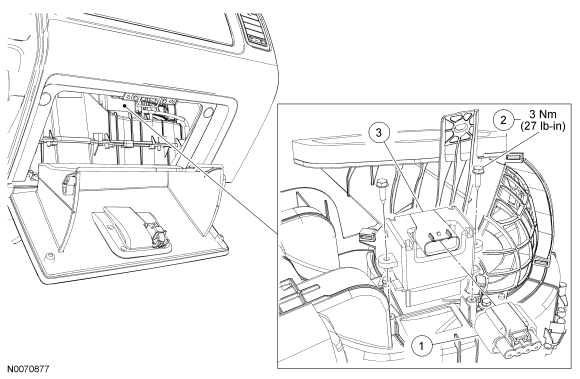 3

2

3 Nm
(27 lb-in)

1

N0070877