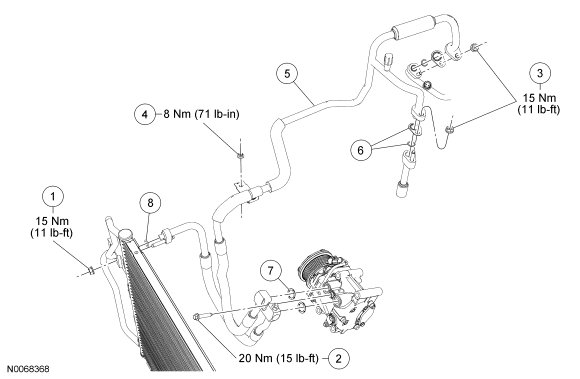 5

3
15 Nm
(11 lb-ft)

4 8 Nm (71 lb-in)

6

1
15 Nm
(11 lb-ft)

8

7

20 Nm (15 lb-ft) 2

N0068368