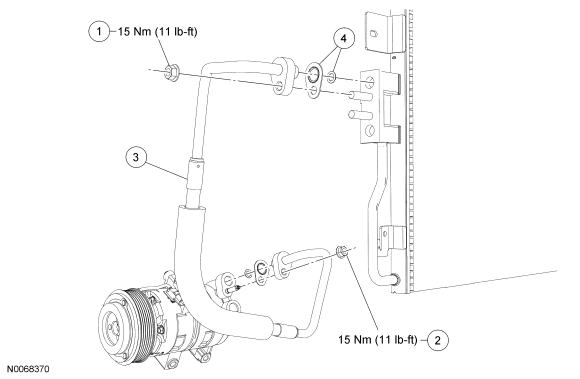 1 15 Nm (11 lb-ft)

4

3

15 Nm (11 lb-ft) 2

N0068370