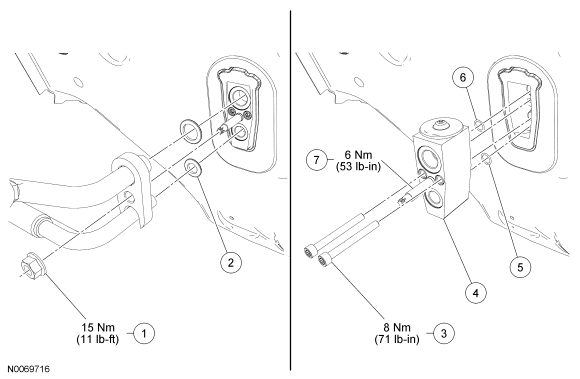 2

15 Nm
(11 lb-ft)
1

6

7
6 Nm
(53 lb-in)

5

4

8 Nm
(71 lb-in)
3

N0069716