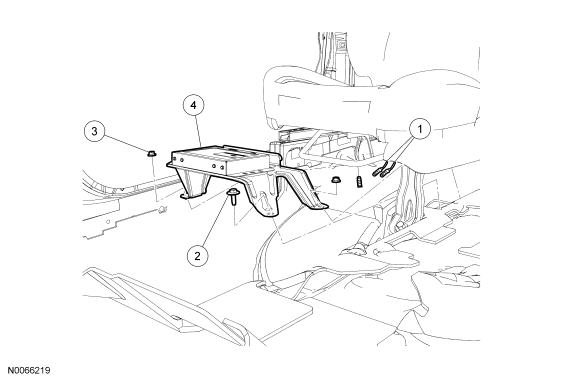 4
3
1
2
N0066219