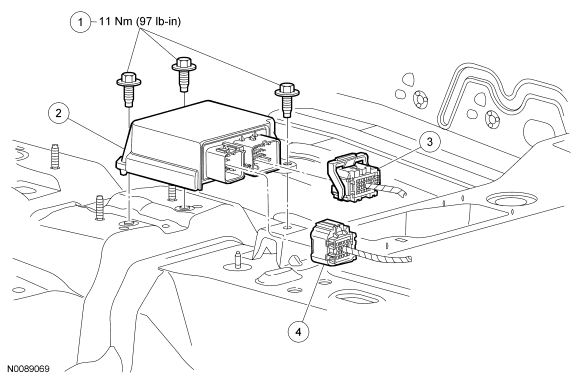 1 11 Nm (97 lb-in)

2

3

4

N0089069