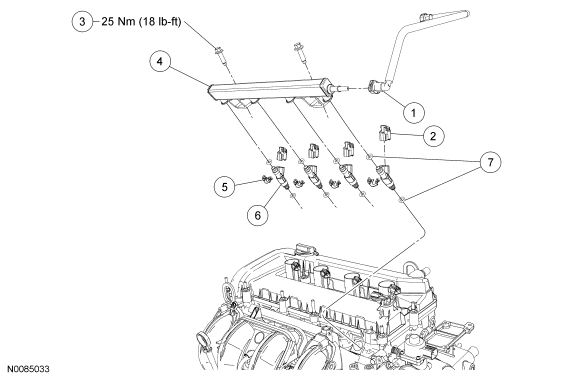 3 25 Nm (18 lb-ft)
4
1
2
7
5
6
N0085033