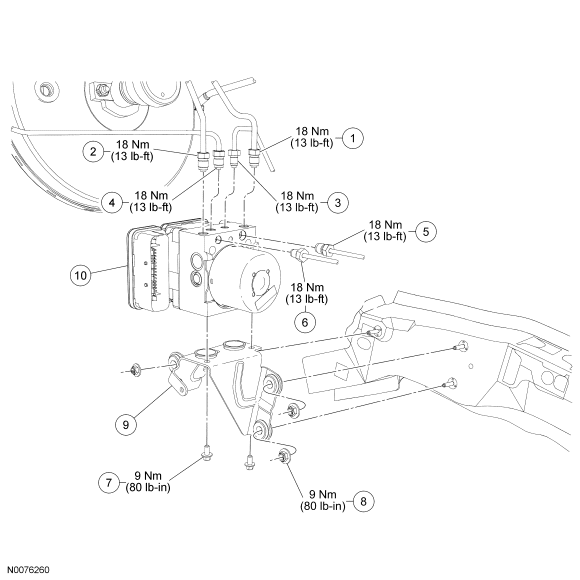 18 Nm
(13 lb-ft)
1

2
18 Nm
(13 lb-ft)

4
18 Nm
(13 lb-ft)

18 Nm
(13 lb-ft)
3

18 Nm
(13 lb-ft)
5

10

18 Nm
(13 lb-ft)
6

9

7
9 Nm
(80 lb-in)

9 Nm
(80 lb-in)
8

N0076260