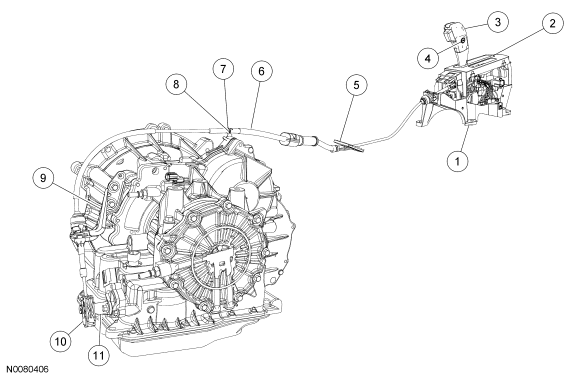 3
2
4
7
6
8
5
1
9
10
11
N0080406